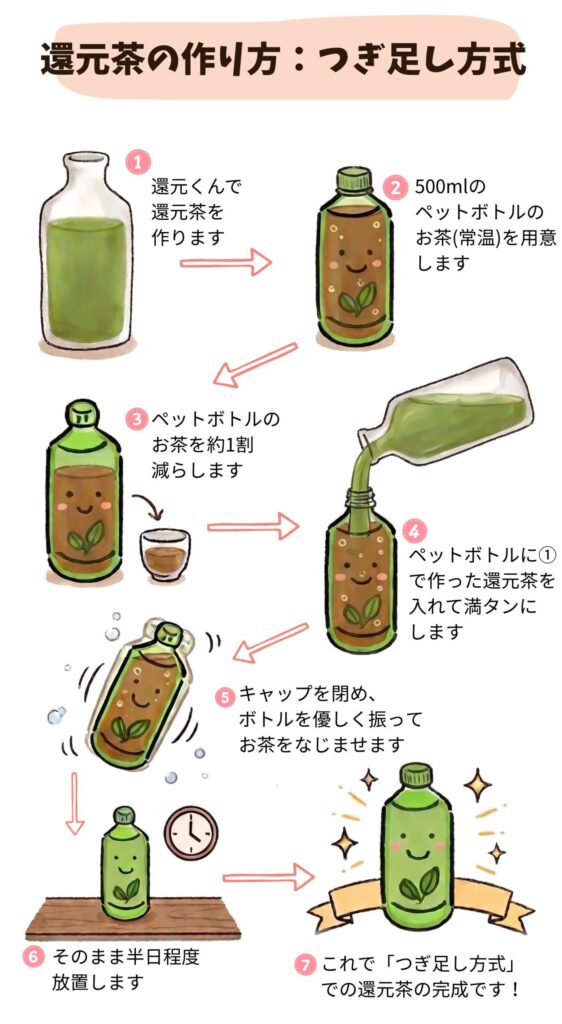 還元茶の作り方：つぎ足し方式

1 還元くんで還元茶を作ります

2 500mlのペットボトルのお茶(常温)を用意します

3 ペットボトルのお茶を約1割減らします

4 ペットボトルに①で作った還元茶を入れて満タンにします

5 キャップを閉め、ボトルを優しく振ってお茶をなじませます

6 そのまま半日程度放置します

7 これで「つぎ足し方式」での還元茶の完成です！